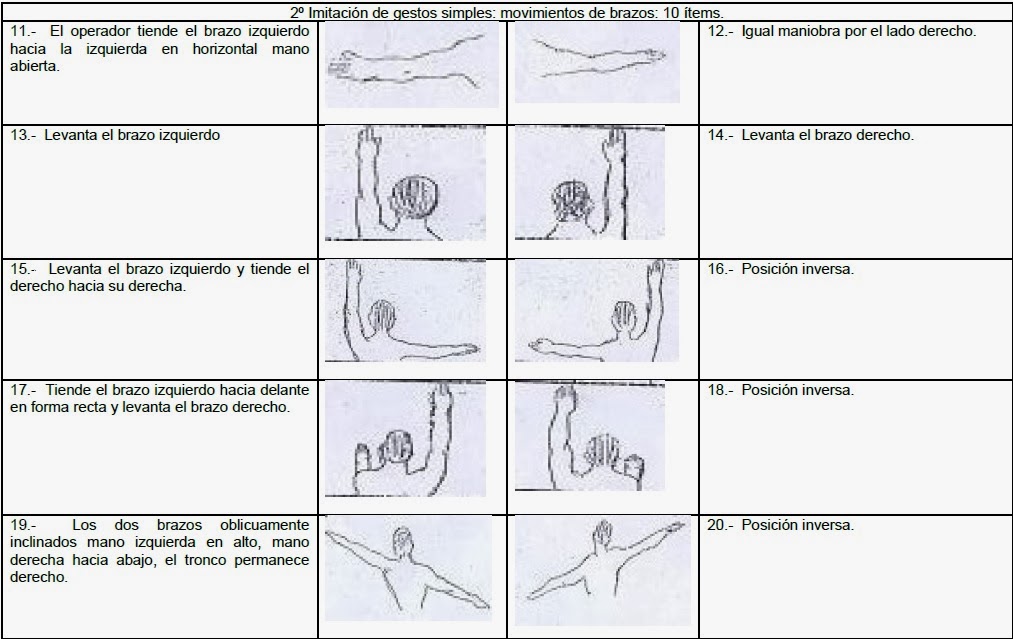 2º Imitación de gestos simples: movimientos de brazos: 10 ítems.

| | | | |
|---|---|---|---|
| 11.- El operador tiende el brazo izquierdo hacia la izquierda en horizontal mano abierta. | | | 12.- Igual maniobra por el lado derecho. |
| 13.- Levanta el brazo izquierdo | | | 14.- Levanta el brazo derecho. |
| 15.- Levanta el brazo izquierdo y tiende el derecho hacia su derecha. | | | 16.- Posición inversa. |
| 17.- Tiende el brazo izquierdo hacia delante en forma recta y levanta el brazo derecho. | | | 18.- Posición inversa. |
| 19.- Los dos brazos oblicuamente inclinados mano izquierda en alto, mano derecha hacia abajo, el tronco permanece derecho. | | | 20.- Posición inversa. |