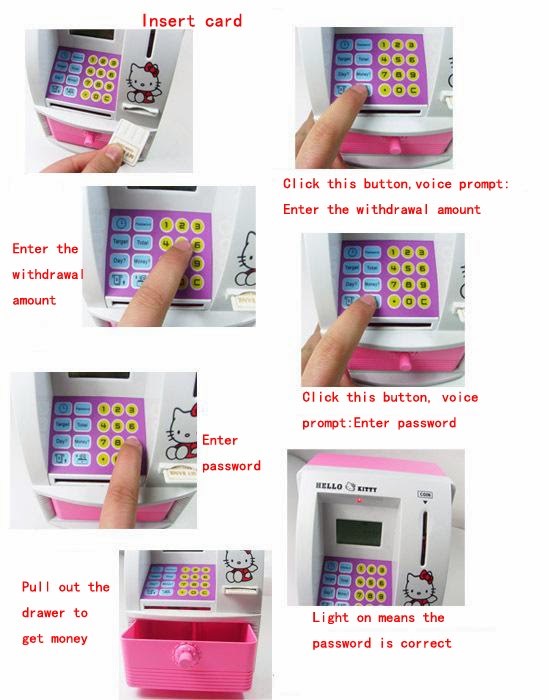 Insert card

Click this button,voice prompt: Enter the withdrawal amount

Enter the withdrawal amount

Click this button, voice prompt:Enter password

Enter password

HELLO KITTY

COIN

Pull out the drawer to get money

Light on means the password is correct