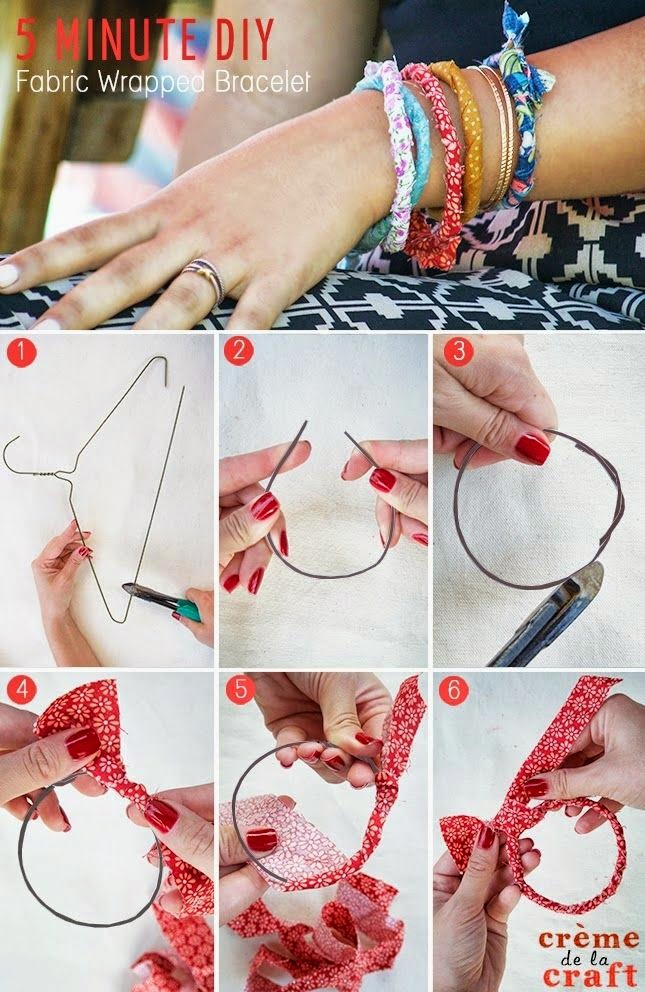 5 MINUTE DIY
Fabric Wrapped Bracelet

1

2

3

4

5

6

crème de la craft