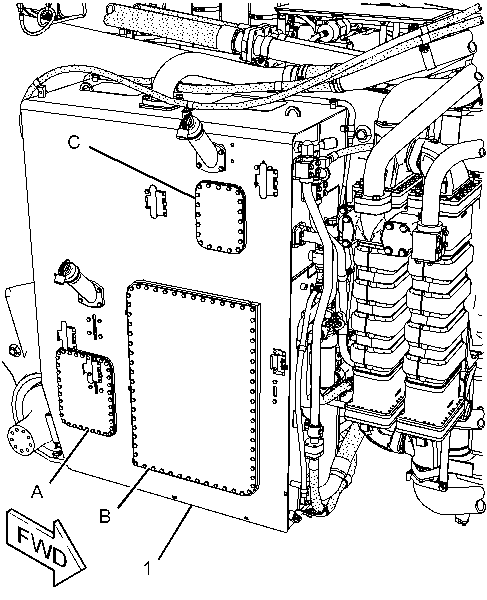 C
A
B
FWD
1