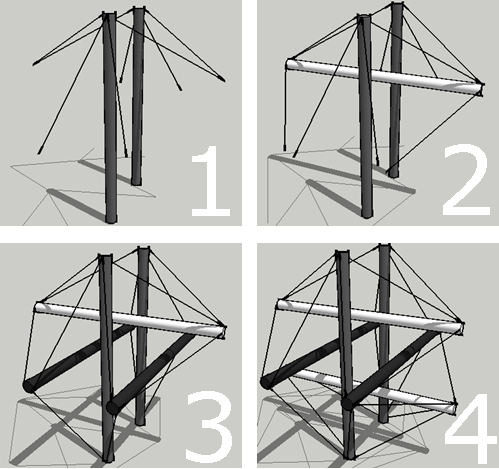 1

2

3

4