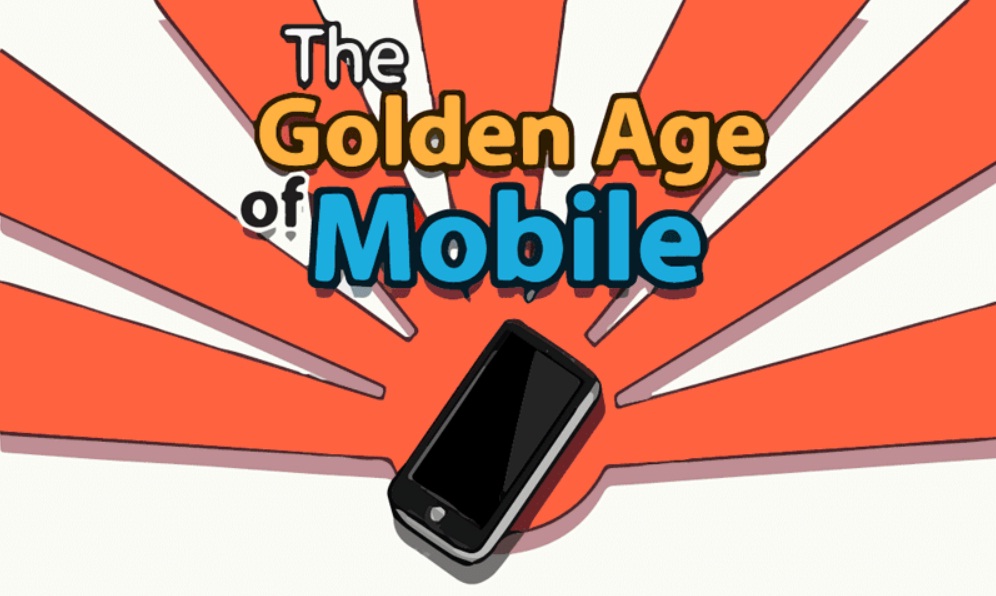 The Golden Age of Mobile