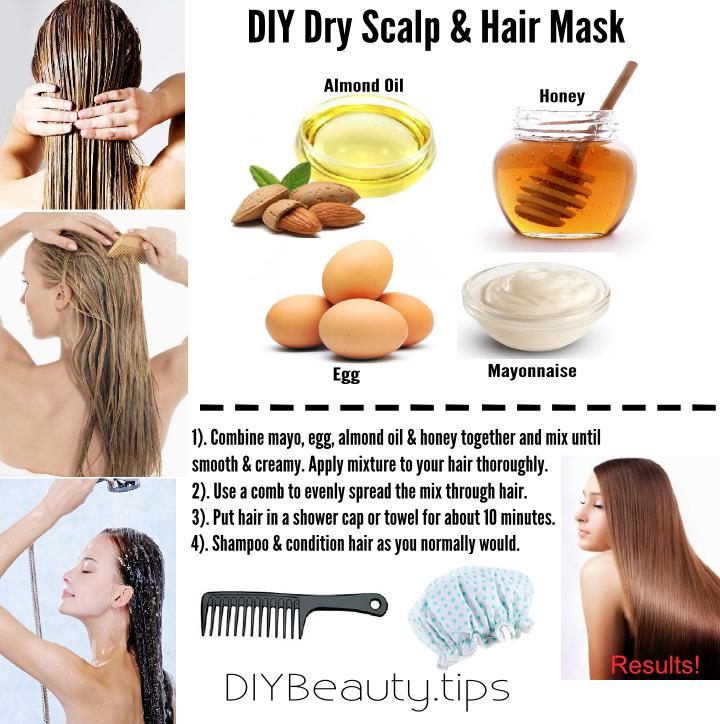 DIY Dry Scalp & Hair Mask

Almond Oil

Honey

Egg

Mayonnaise

1). Combine mayo, egg, almond oil & honey together and mix until smooth & creamy. Apply mixture to your hair thoroughly.
2). Use a comb to evenly spread the mix through hair.
3). Put hair in a shower cap or towel for about 10 minutes.
4). Shampoo & condition hair as you normally would.

Results!

DIYBeauty.tips