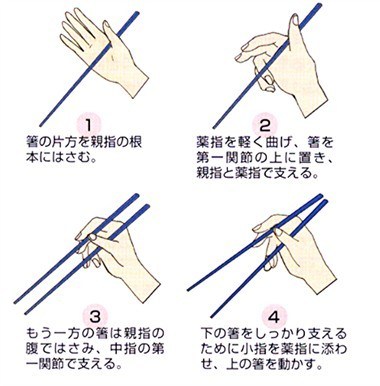 1
箸の片方を親指の根本にはさむ。

2
薬指を軽く曲げ、箸を第一関節の上に置き、親指と薬指で支える。

3
もう一方の箸は親指の腹ではさみ、中指の第一関節で支える。

4
下の箸をしっかり支えるために小指を薬指に添わせ、上の箸を動かす。