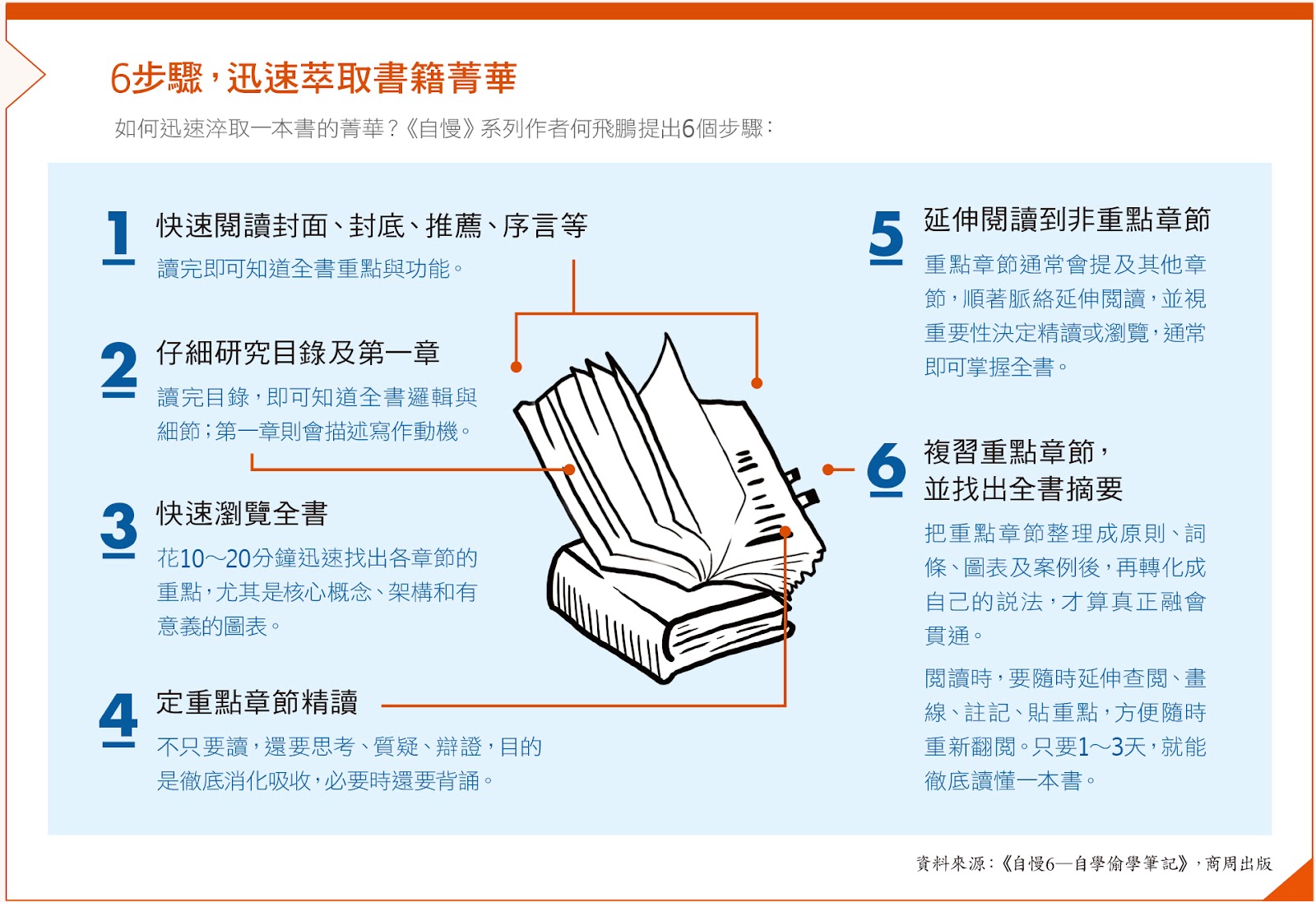 6步驟，迅速萃取書籍菁華

如何迅速淬取一本書的菁華？《自慢》系列作者何飛鵬提出6個步驟：

1
快速閱讀封面、封底、推薦、序言等
讀完即可知道全書重點與功能。

2
仔細研究目錄及第一章
讀完目錄，即可知道全書邏輯與細節；第一章則會描述寫作動機。

3
快速瀏覽全書
花10～20分鐘迅速找出各章節的重點，尤其是核心概念、架構和有意義的圖表。

4
定重點章節精讀
不只要讀，還要思考、質疑、辯證，目的是徹底消化吸收，必要時還要背誦。

5
延伸閱讀到非重點章節
重點章節通常會提及其他章節，順著脈絡延伸閱讀，並視重要性決定精讀或瀏覽，通常即可掌握全書。

6
複習重點章節，並找出全書摘要
把重點章節整理成原則、詞條、圖表及案例後，再轉化成自己的說法，才算真正融會貫通。

閱讀時，要隨時延伸查閱、畫線、註記、貼重點，方便隨時重新翻閱。只要1～3天，就能徹底讀懂一本書。

資料來源：《自慢6—自學偷學筆記》，商周出版