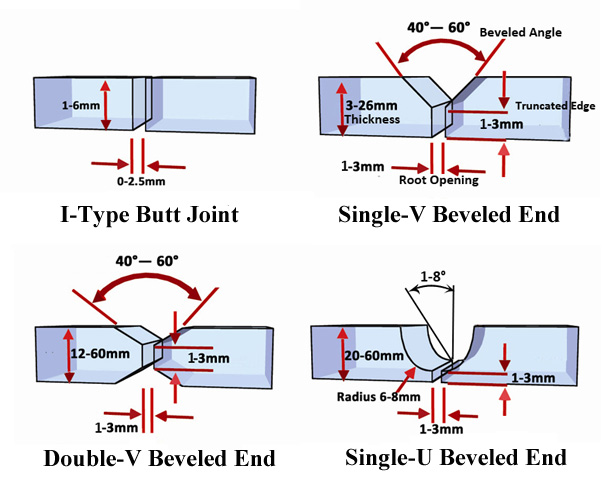 1-6mm
0-2.5mm
I-Type Butt Joint

40°— 60°
Beveled Angle
3-26mm
Thickness
Truncated Edge
1-3mm
1-3mm
Root Opening
Single-V Beveled End

40°— 60°
12-60mm
1-3mm
1-3mm
Double-V Beveled End

1-8°
20-60mm
1-3mm
Radius 6-8mm
1-3mm
Single-U Beveled End