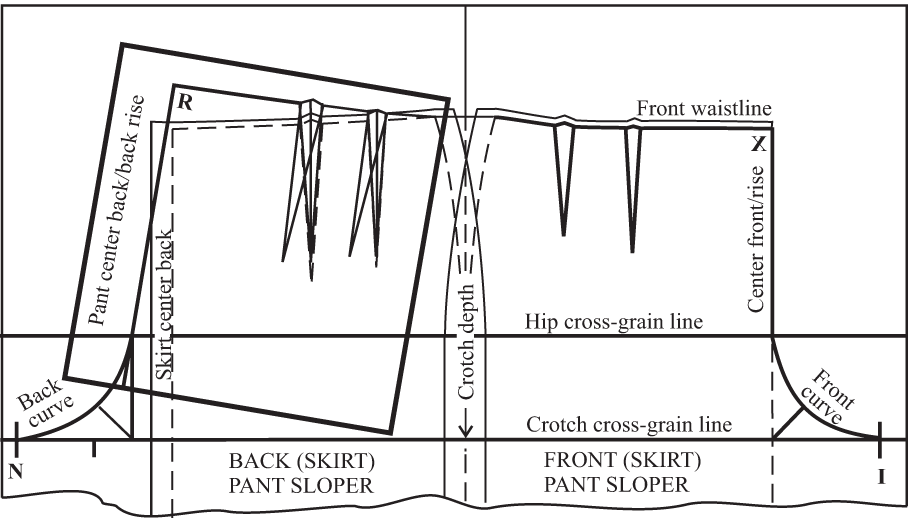 R

Front waistline

X

Pant center back/back rise

Skirt center back

Crotch depth

Center front/rise

Hip cross-grain line

Back curve

Front curve

Crotch cross-grain line

N

I

BACK (SKIRT)
PANT SLOPER

FRONT (SKIRT)
PANT SLOPER