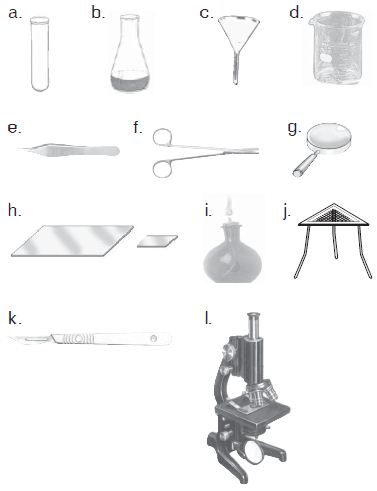 a. b. c. d.

e. f. g.

h. i. j.

k. l.