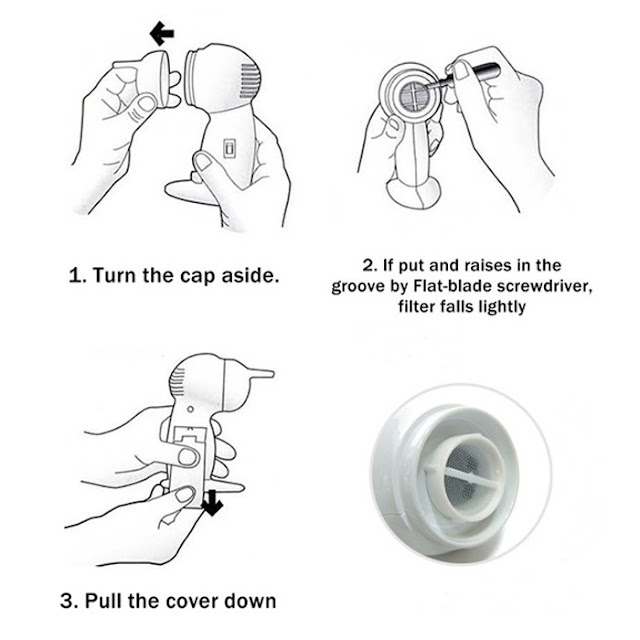 1. Turn the cap aside.

2. If put and raises in the groove by Flat-blade screwdriver, filter falls lightly

3. Pull the cover down