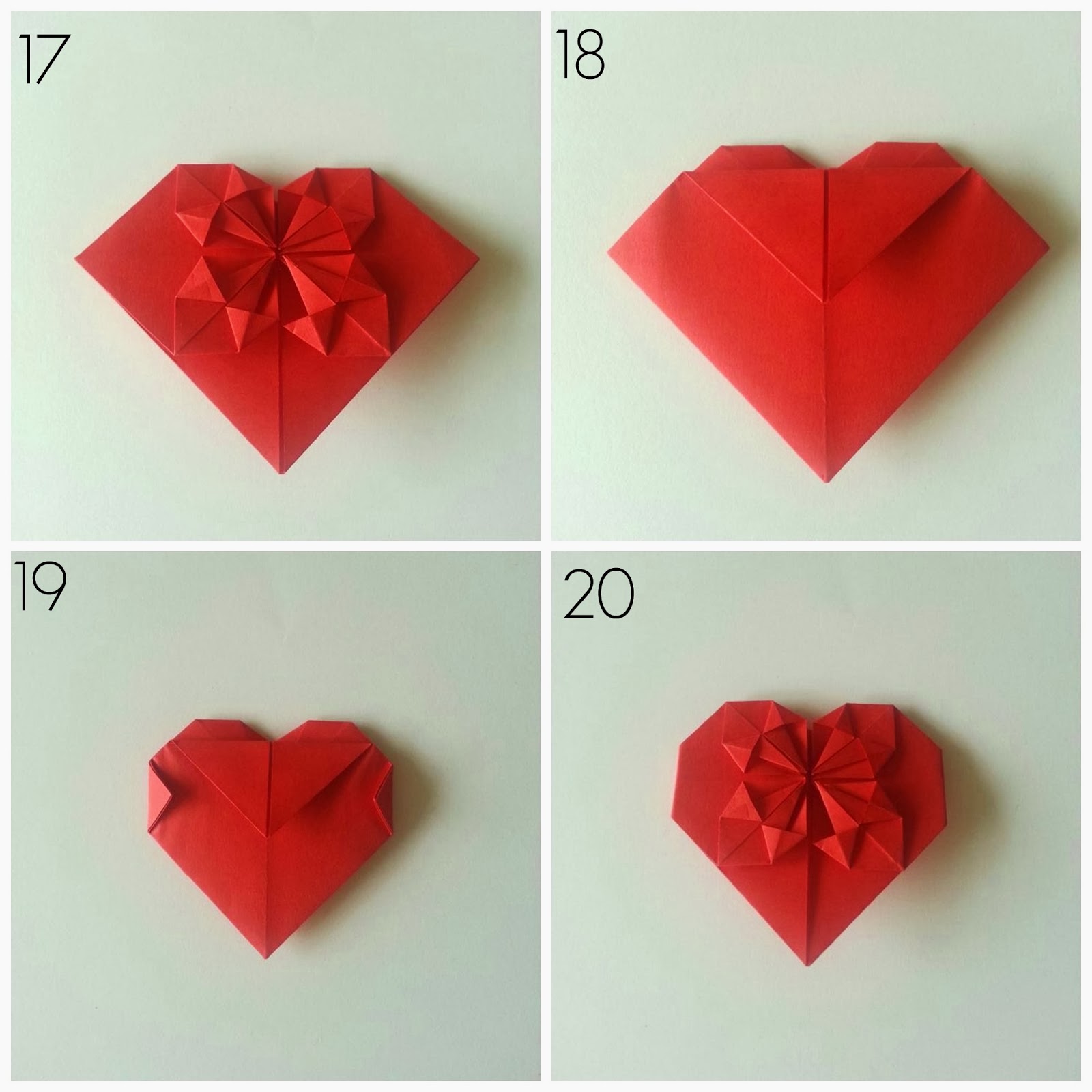 17

18

19

20