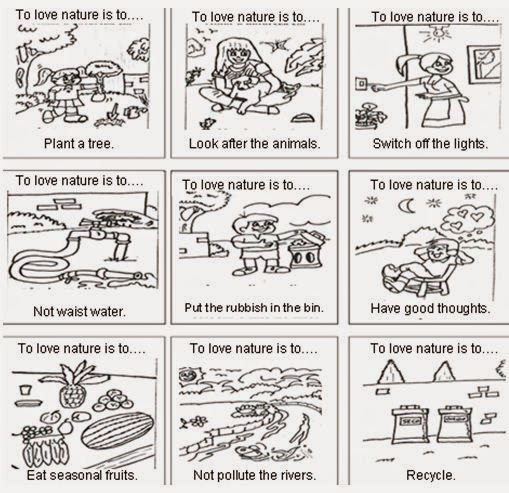 To love nature is to....

Plant a tree.

To love nature is to....

Look after the animals.

To love nature is to....

Switch off the lights.

To love nature is to....

Not waist water.

To love nature is to....

Put the rubbish in the bin.

To love nature is to....

Have good thoughts.

To love nature is to....

Eat seasonal fruits.

To love nature is to....

Not pollute the rivers.

To love nature is to....

Recycle.