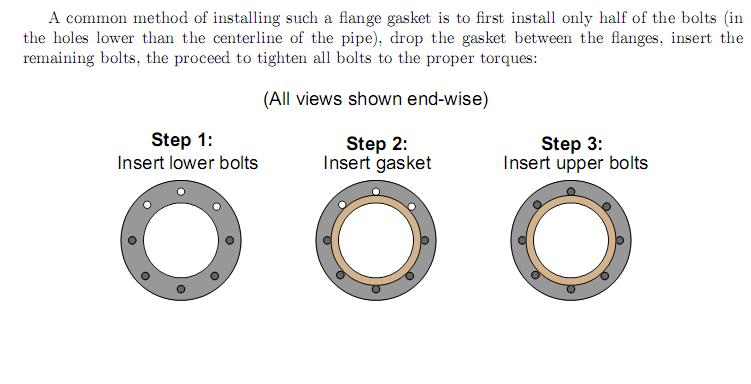 A common method of installing such a flange gasket is to first install only half of the bolts (in the holes lower than the centerline of the pipe), drop the gasket between the flanges, insert the remaining bolts, the proceed to tighten all bolts to the proper torques:

(All views shown end-wise)

Step 1:
Insert lower bolts

Step 2:
Insert gasket

Step 3:
Insert upper bolts