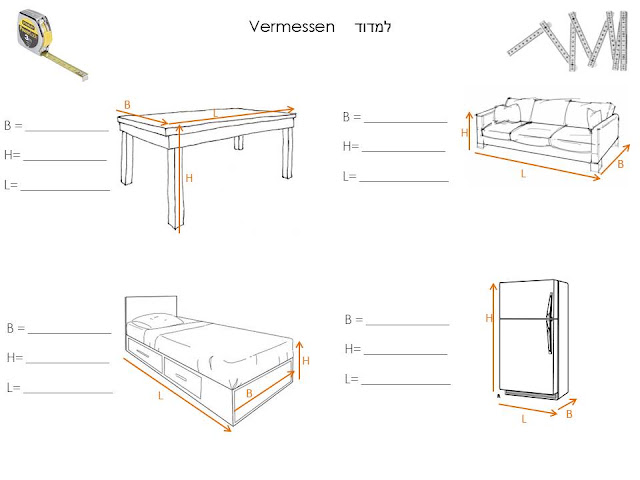 Vermessen למדוד

B = ____________
H= ____________
L= ____________

B
L
H

B = ____________
H= ____________
L= ____________

H
L
B

B = ____________
H= ____________
L= ____________

L
B
H

B = ____________
H= ____________
L= ____________

H
L
B