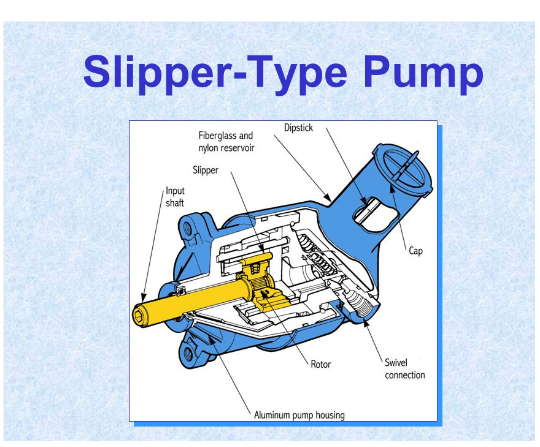 Slipper-Type Pump

Fiberglass and nylon reservoir

Dipstick

Slipper

Input shaft

Cap

Rotor

Swivel connection

Aluminum pump housing