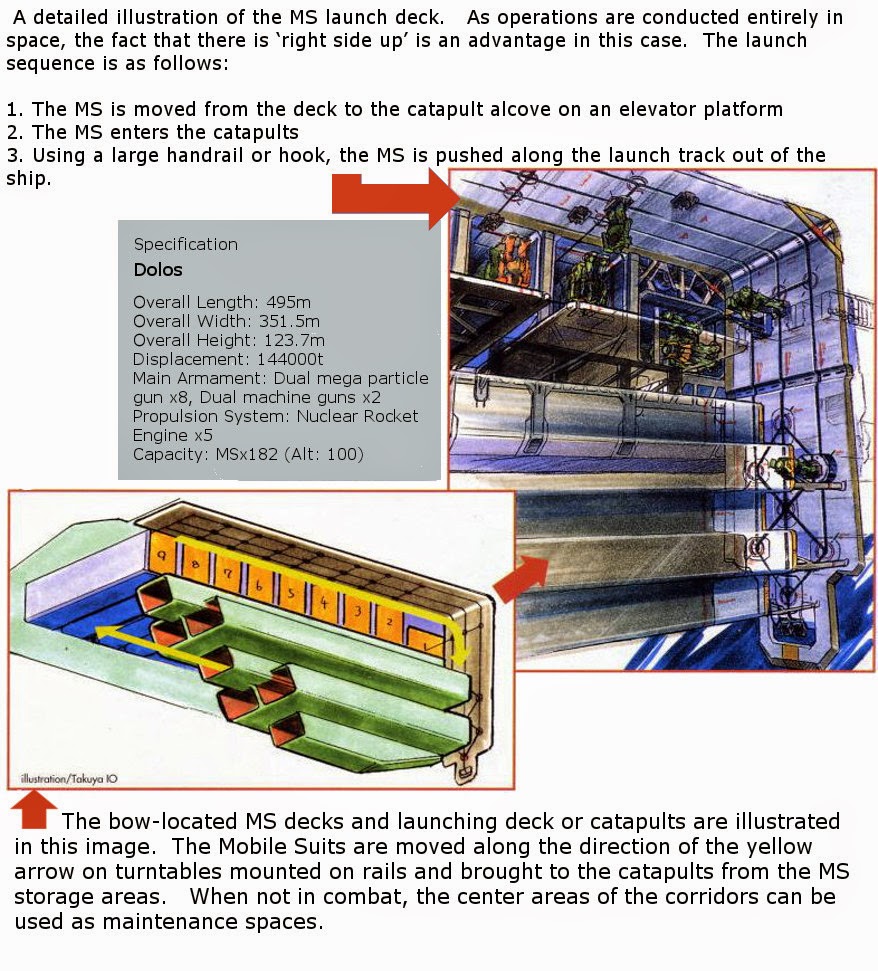 A detailed illustration of the MS launch deck. As operations are conducted entirely in space, the fact that there is 'right side up' is an advantage in this case. The launch sequence is as follows:

1. The MS is moved from the deck to the catapult alcove on an elevator platform
2. The MS enters the catapults
3. Using a large handrail or hook, the MS is pushed along the launch track out of the ship.

Specification
Dolos
Overall Length: 495m
Overall Width: 351.5m
Overall Height: 123.7m
Displacement: 144000t
Main Armament: Dual mega particle gun x8, Dual machine guns x2
Propulsion System: Nuclear Rocket Engine x5
Capacity: MSx182 (Alt: 100)

9 8 7 6 5 4 3 2 1

illustration/Takuya IO

The bow-located MS decks and launching deck or catapults are illustrated in this image. The Mobile Suits are moved along the direction of the yellow arrow on turntables mounted on rails and brought to the catapults from the MS storage areas. When not in combat, the center areas of the corridors can be used as maintenance spaces.