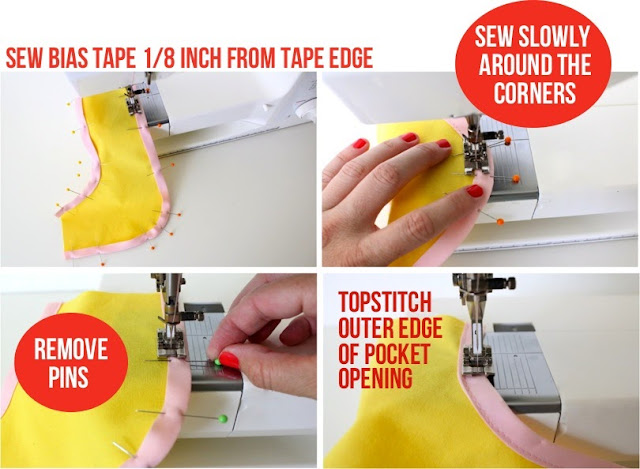 SEW BIAS TAPE 1/8 INCH FROM TAPE EDGE

SEW SLOWLY AROUND THE CORNERS

REMOVE PINS

TOPSTITCH OUTER EDGE OF POCKET OPENING