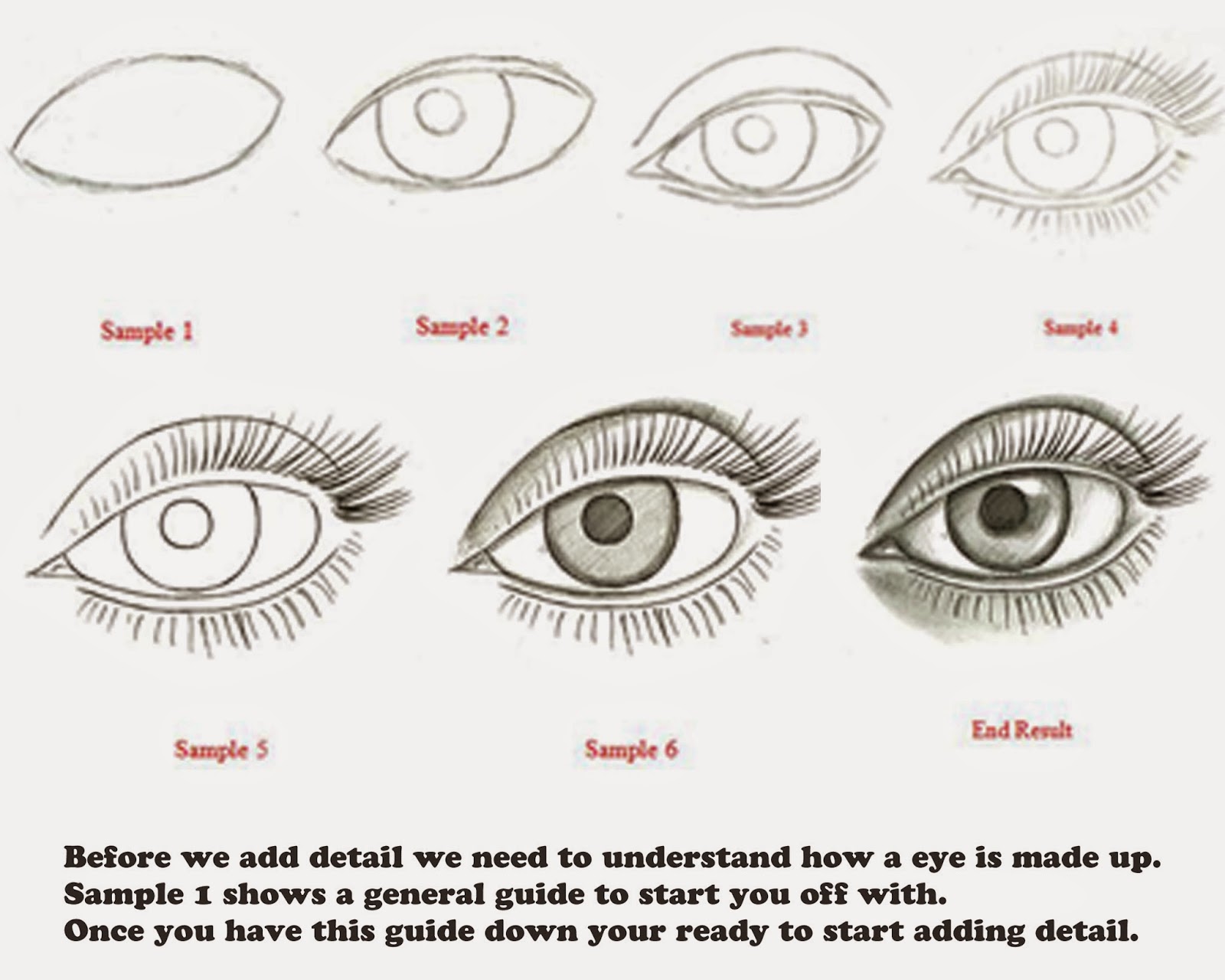 Sample 1

Sample 2

Sample 3

Sample 4

Sample 5

Sample 6

End Result

Before we add detail we need to understand how a eye is made up.
Sample 1 shows a general guide to start you off with.
Once you have this guide down your ready to start adding detail.