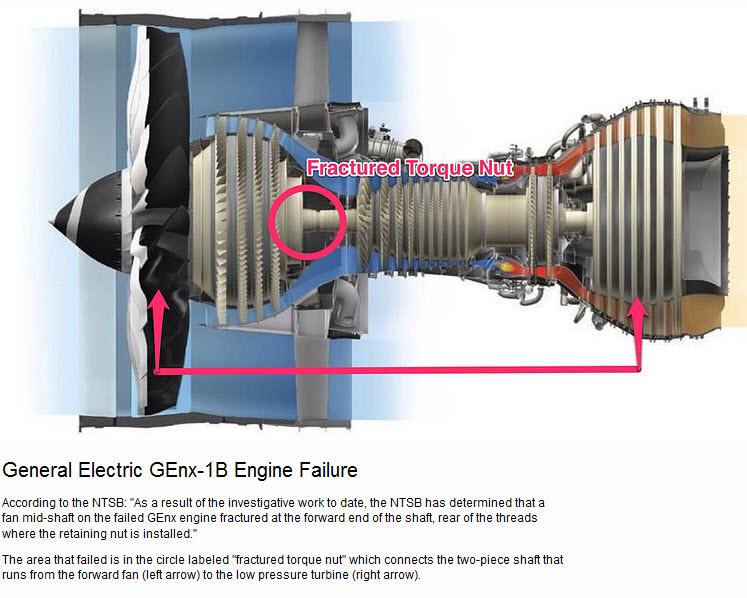 Fractured Torque Nut

General Electric GEnx-1B Engine Failure

According to the NTSB: "As a result of the investigative work to date, the NTSB has determined that a fan mid-shaft on the failed GEnx engine fractured at the forward end of the shaft, rear of the threads where the retaining nut is installed."

The area that failed is in the circle labeled "fractured torque nut" which connects the two-piece shaft that runs from the forward fan (left arrow) to the low pressure turbine (right arrow).