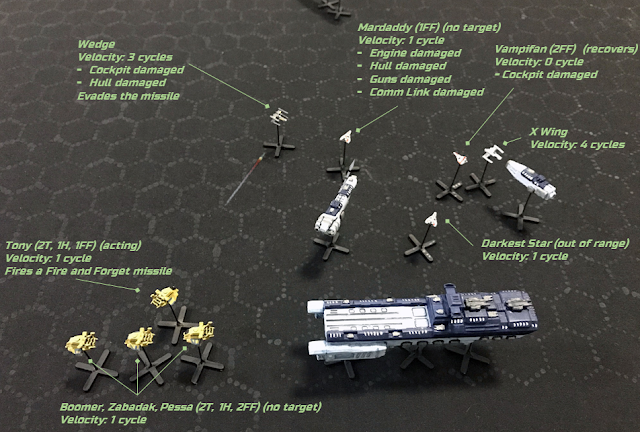 Wedge
Velocity: 3 cycles
- Cockpit damaged
- Hull damaged
Evades the missile

Mardaddy (1FF) (no target)
Velocity: 1 cycle
- Engine damaged
- Hull damaged
- Guns damaged
- Comm Link damaged

Vampifan (2FF) (recovers)
Velocity: 0 cycle
- Cockpit damaged

X Wing
Velocity: 4 cycles

Darkest Star (out of range)
Velocity: 1 cycle

Tony (2T, 1H, 1FF) (acting)
Velocity: 1 cycle
Fires a Fire and Forget missile

Boomer, Zabadak, Pessa (2T, 1H, 2FF) (no target)
Velocity: 1 cycle