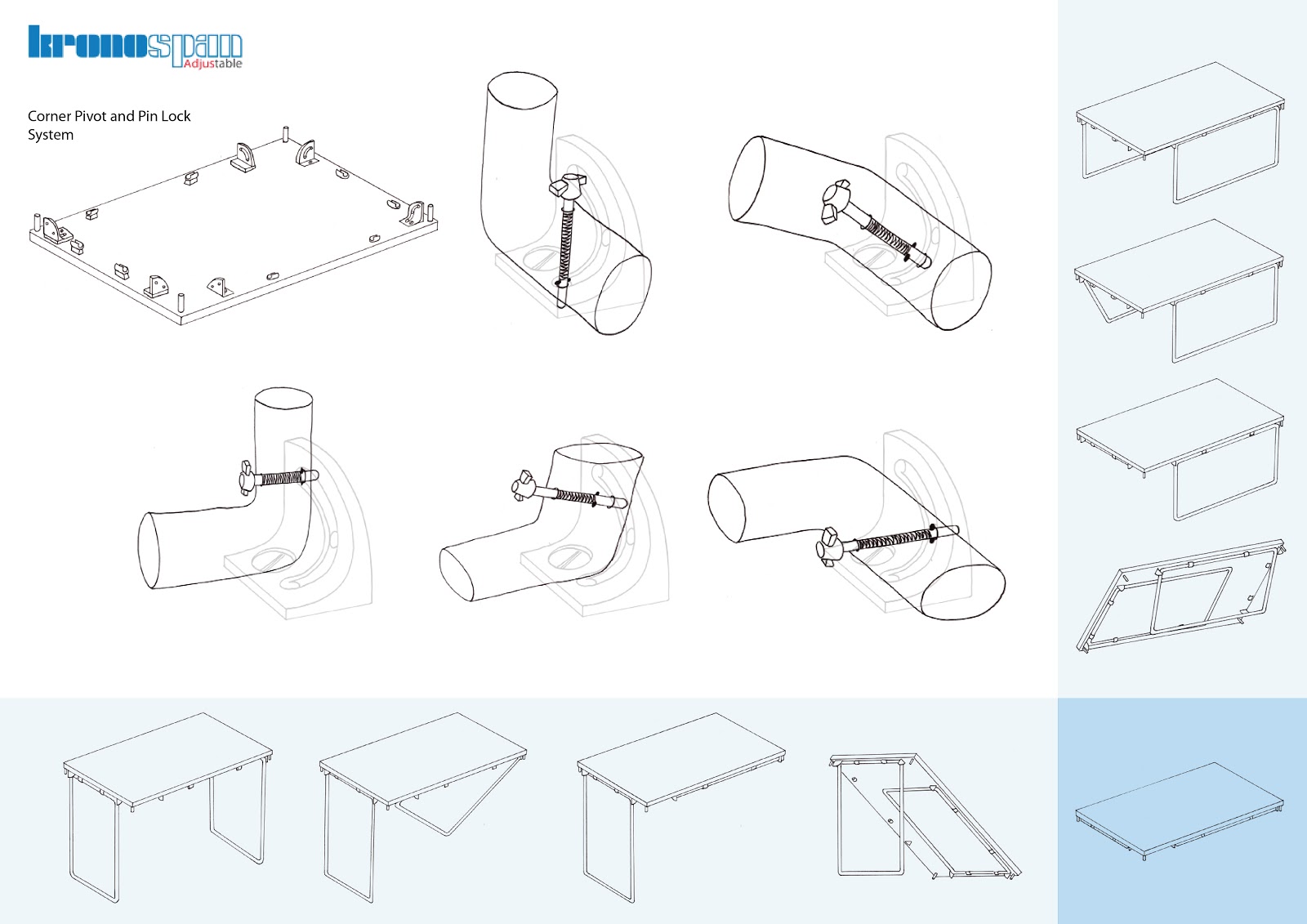 kronospan
Adjustable

Corner Pivot and Pin Lock System