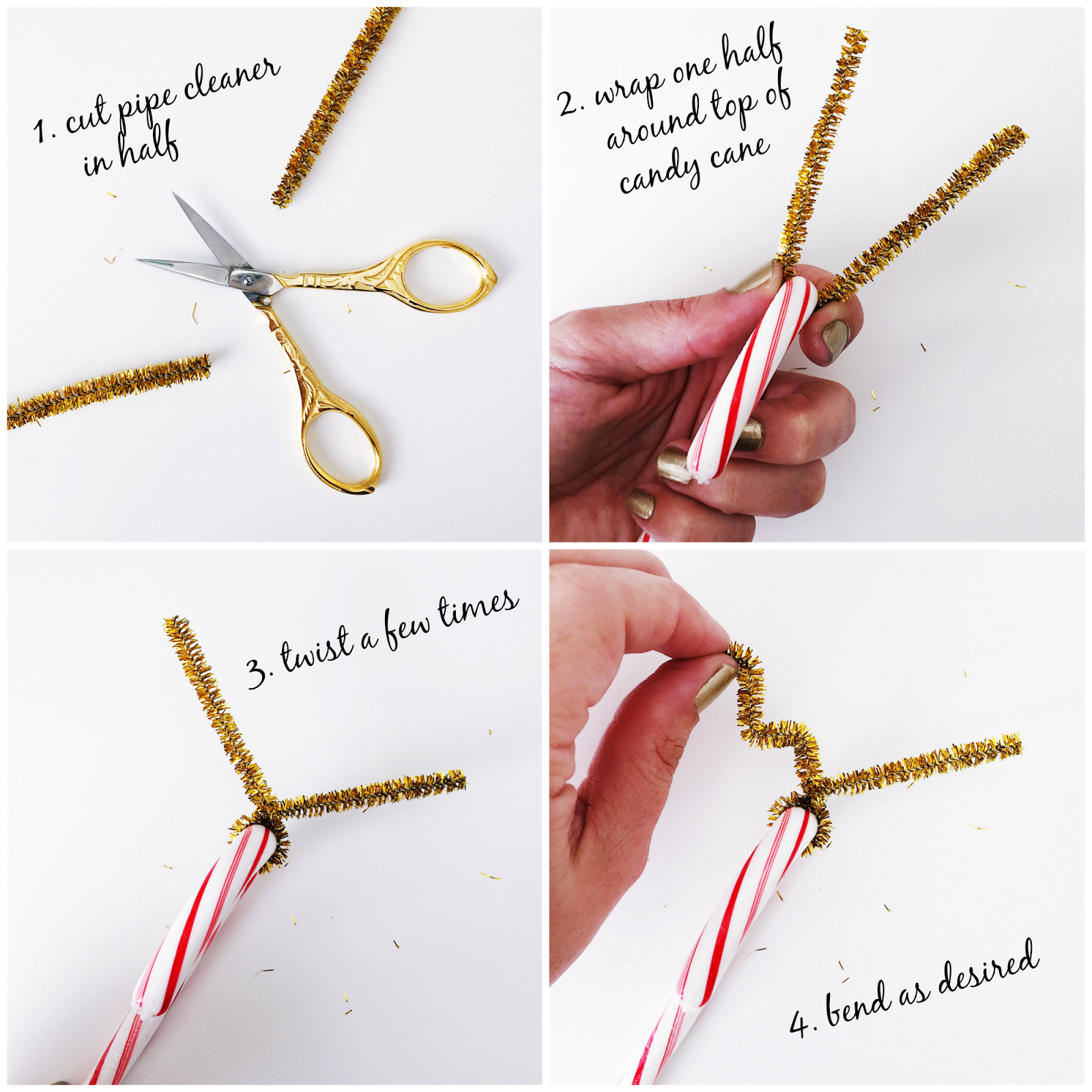 1. cut pipe cleaner in half

2. wrap one half around top of candy cane

3. twist a few times

4. bend as desired