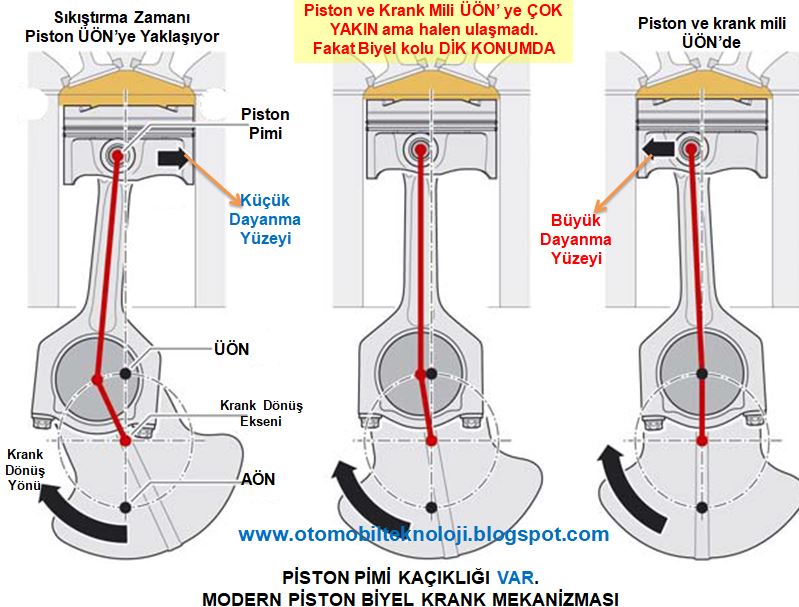 Sıkıştırma Zamanı
Piston ÜÖN'ye Yaklaşıyor

Piston ve Krank Mili ÜÖN' ye ÇOK YAKIN ama halen ulaşmadı.
Fakat Biyel kolu DİK KONUMDA

Piston ve krank mili ÜÖN'de

Piston
Pimi

Küçük
Dayanma
Yüzeyi

Büyük
Dayanma
Yüzeyi

ÜÖN

Krank Dönüş
Ekseni

Krank
Dönüş
Yönü

AÖN

www.otomobilteknoloji.blogspot.com

PİSTON PİMİ KAÇIKLIĞI VAR.
MODERN PİSTON BİYEL KRANK MEKANİZMASI