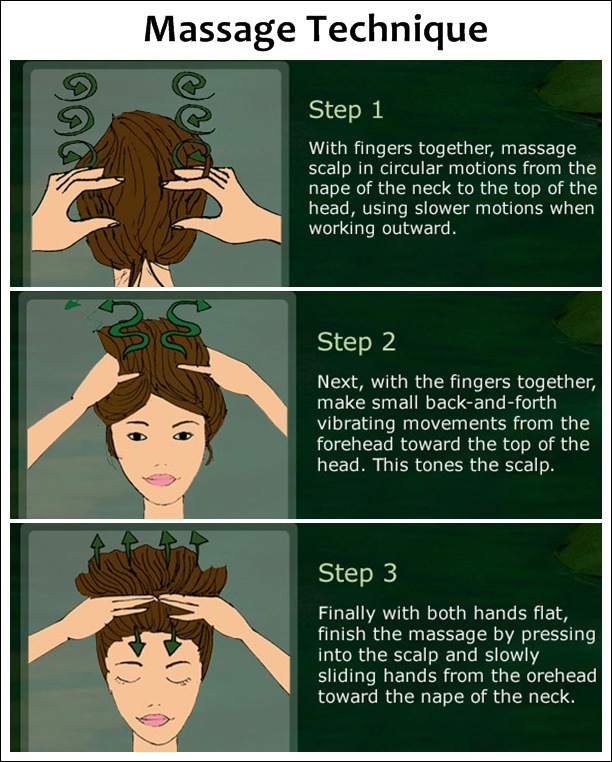 Massage Technique

Step 1

With fingers together, massage scalp in circular motions from the nape of the neck to the top of the head, using slower motions when working outward.

Step 2

Next, with the fingers together, make small back-and-forth vibrating movements from the forehead toward the top of the head. This tones the scalp.

Step 3

Finally with both hands flat, finish the massage by pressing into the scalp and slowly sliding hands from the orehead toward the nape of the neck.