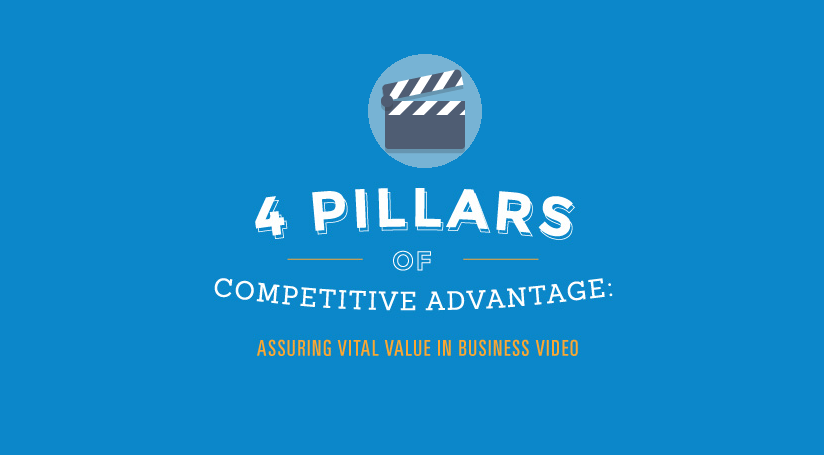 4 PILLARS

OF

COMPETITIVE ADVANTAGE:

ASSURING VITAL VALUE IN BUSINESS VIDEO