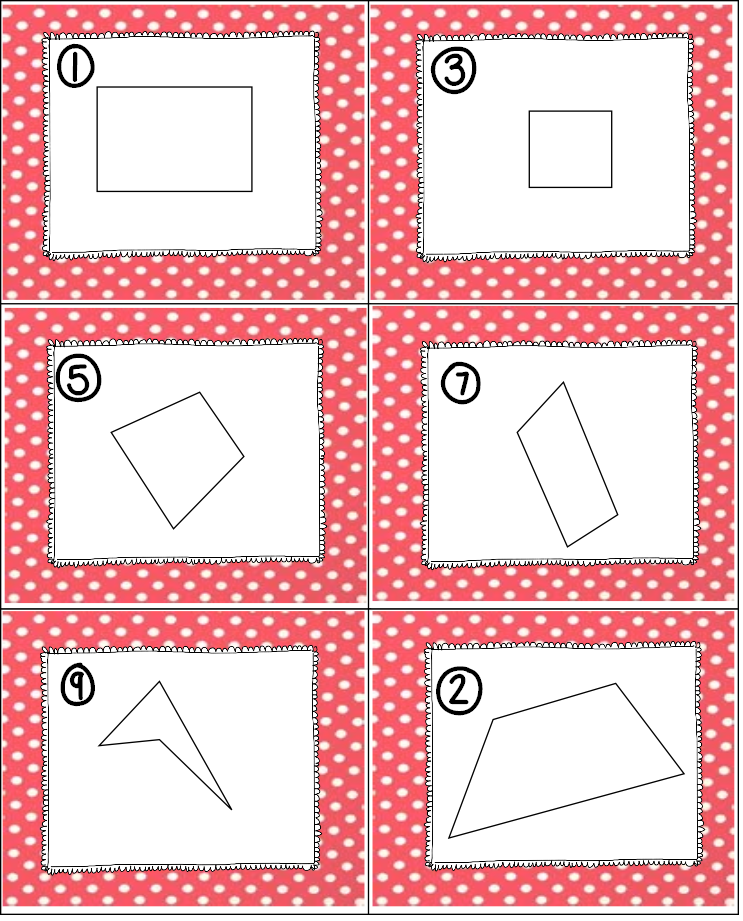 1

3

5

7

9

2