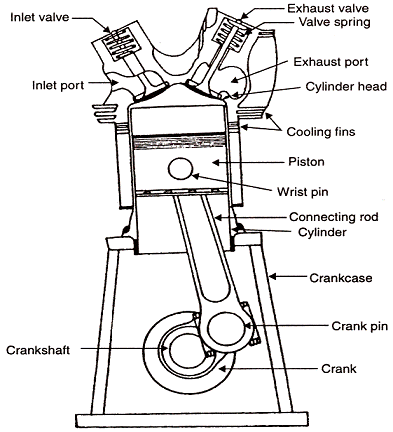 Inlet valve
Exhaust valve
Valve spring
Exhaust port
Inlet port
Cylinder head
Cooling fins
Piston
Wrist pin
Connecting rod
Cylinder
Crankcase
Crank pin
Crankshaft
Crank