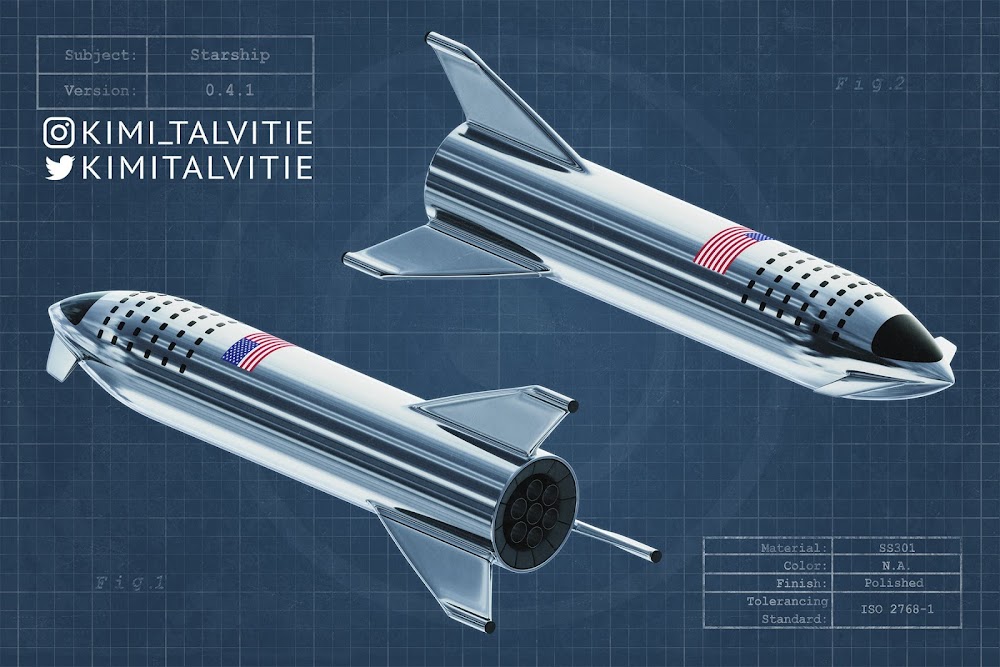 | Subject: | Starship |
|---|---|
| Version: | 0.4.1 |

KIMI_TALVITIE
KIMITALVITIE

Fig.2

Fig.1

| Material: | SS301 |
|---|---|
| Color: | N.A. |
| Finish: | Polished |
| Tolerancing Standard: | ISO 2768-1 |