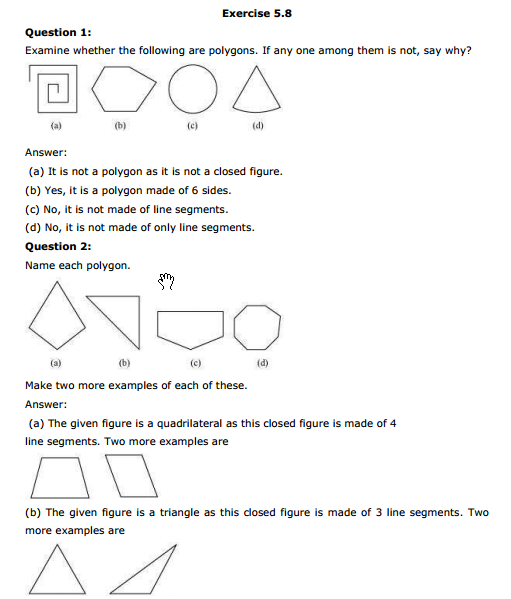 Exercise 5.8

Question 1:

Examine whether the following are polygons. If any one among them is not, say why?

(a) (b) (c) (d)

Answer:

(a) It is not a polygon as it is not a closed figure.

(b) Yes, it is a polygon made of 6 sides.

(c) No, it is not made of line segments.

(d) No, it is not made of only line segments.

Question 2:

Name each polygon.

(a) (b) (c) (d)

Make two more examples of each of these.

Answer:

(a) The given figure is a quadrilateral as this closed figure is made of 4 line segments. Two more examples are

(b) The given figure is a triangle as this closed figure is made of 3 line segments. Two more examples are