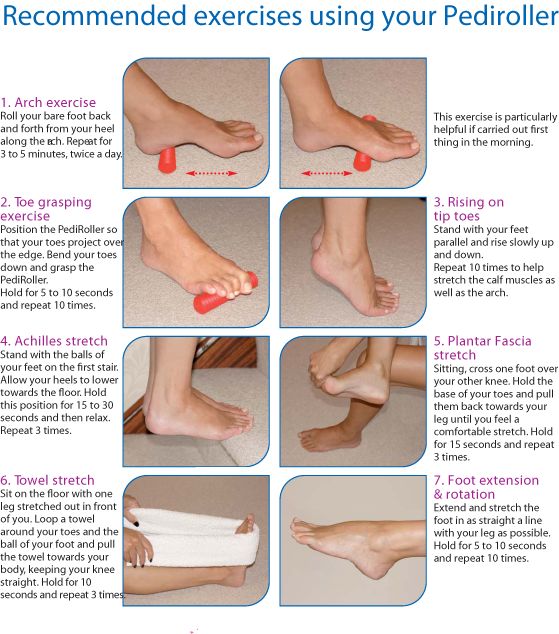 Recommended exercises using your Pediroller

1. Arch exercise
Roll your bare foot back and forth from your heel along the arch. Repeat for 3 to 5 minutes, twice a day.

This exercise is particularly helpful if carried out first thing in the morning.

2. Toe grasping exercise
Position the PediRoller so that your toes project over the edge. Bend your toes down and grasp the PediRoller.
Hold for 5 to 10 seconds and repeat 10 times.

3. Rising on tip toes
Stand with your feet parallel and rise slowly up and down.
Repeat 10 times to help stretch the calf muscles as well as the arch.

4. Achilles stretch
Stand with the balls of your feet on the first stair. Allow your heels to lower towards the floor. Hold this position for 15 to 30 seconds and then relax. Repeat 3 times.

5. Plantar Fascia stretch
Sitting, cross one foot over your other knee. Hold the base of your toes and pull them back towards your leg until you feel a comfortable stretch. Hold for 15 seconds and repeat 3 times.

6. Towel stretch
Sit on the floor with one leg stretched out in front of you. Loop a towel around your toes and the ball of your foot and pull the towel towards your body, keeping your knee straight. Hold for 10 seconds and repeat 3 times.

7. Foot extension & rotation
Extend and stretch the foot in as straight a line with your leg as possible. Hold for 5 to 10 seconds and repeat 10 times.