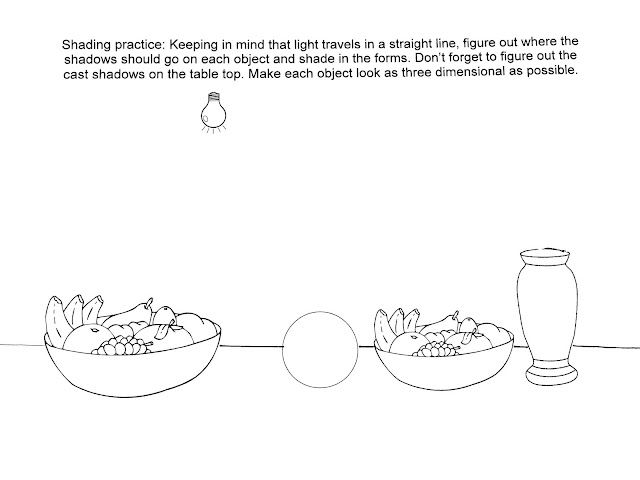 Shading practice: Keeping in mind that light travels in a straight line, figure out where the shadows should go on each object and shade in the forms. Don't forget to figure out the cast shadows on the table top. Make each object look as three dimensional as possible.