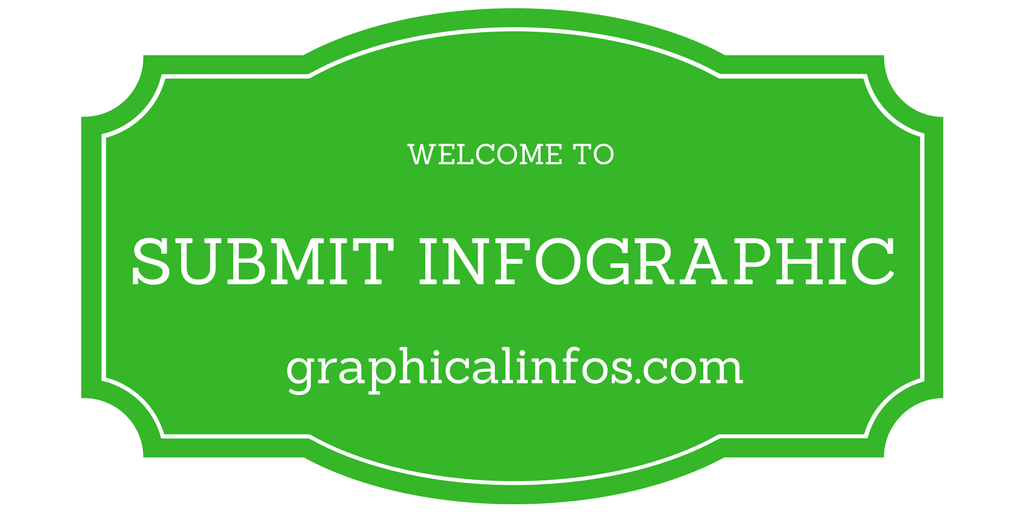 WELCOME TO

SUBMIT INFOGRAPHIC

graphicalinfos.com