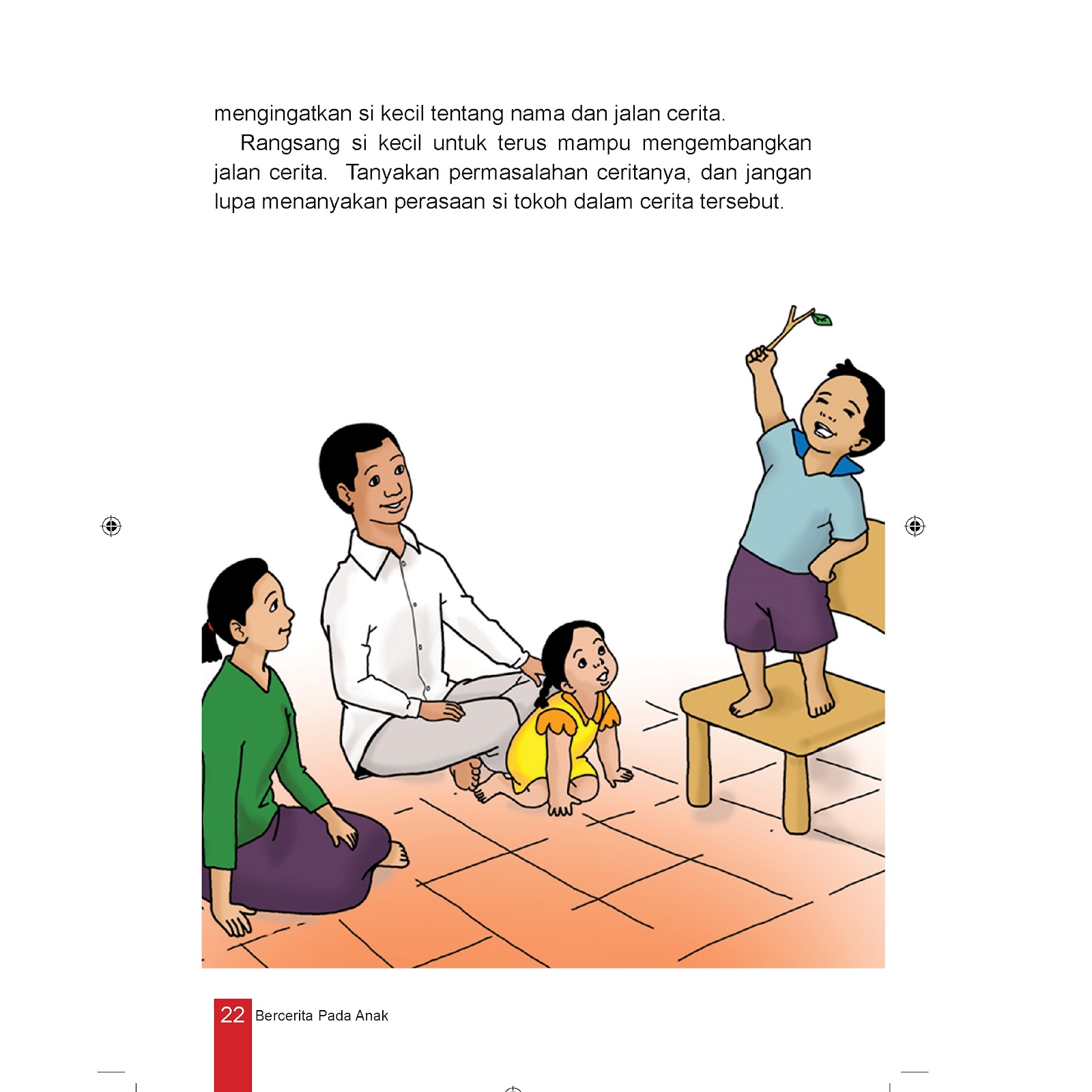 mengingatkan si kecil tentang nama dan jalan cerita.

Rangsang si kecil untuk terus mampu mengembangkan jalan cerita. Tanyakan permasalahan ceritanya, dan jangan lupa menanyakan perasaan si tokoh dalam cerita tersebut.

22 Bercerita Pada Anak