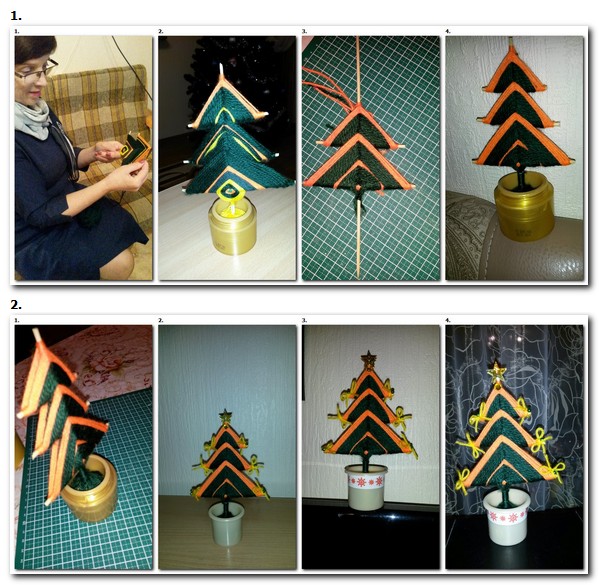 1.

1.

2.

3.

4.

2.

1.

2.

3.

4.