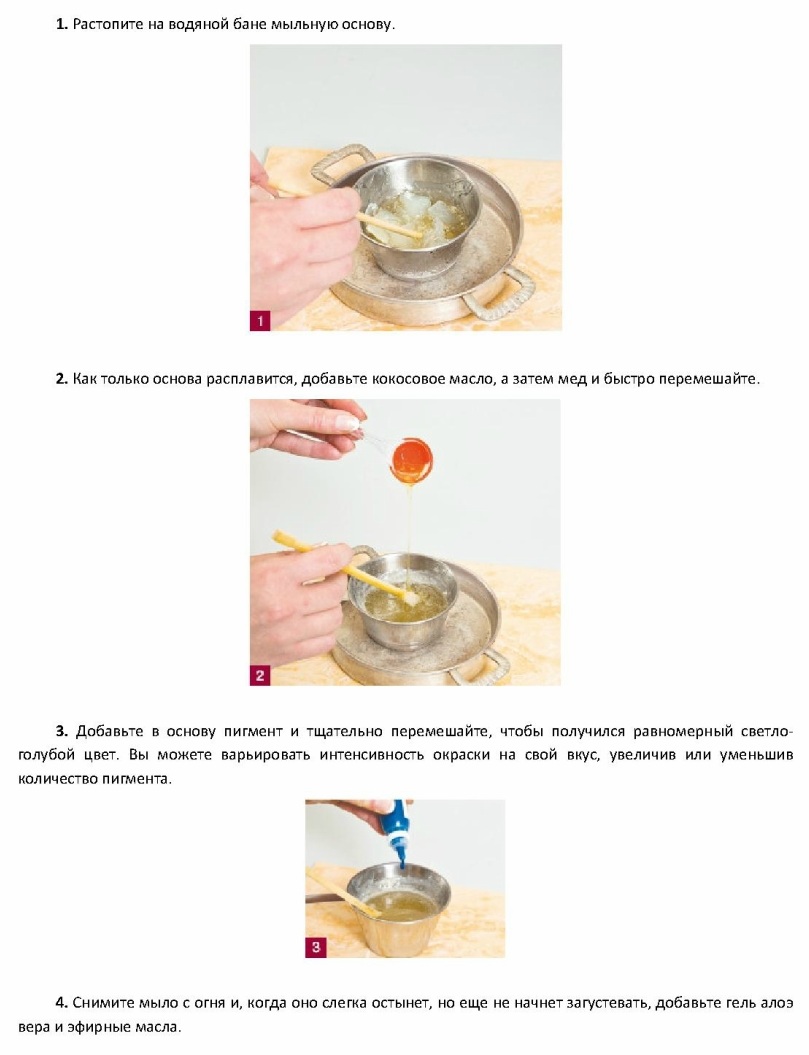 **1.** Растопите на водяной бане мыльную основу.

1

**2.** Как только основа расплавится, добавьте кокосовое масло, а затем мед и быстро перемешайте.

2

**3.** Добавьте в основу пигмент и тщательно перемешайте, чтобы получился равномерный светло-голубой цвет. Вы можете варьировать интенсивность окраски на свой вкус, увеличив или уменьшив количество пигмента.

3

**4.** Снимите мыло с огня и, когда оно слегка остынет, но еще не начнет загустевать, добавьте гель алоэ вера и эфирные масла.