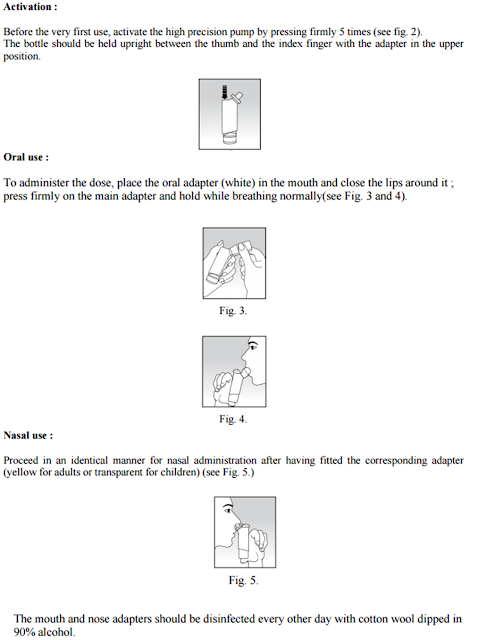 **Activation :**

Before the very first use, activate the high precision pump by pressing firmly 5 times (see fig. 2). The bottle should be held upright between the thumb and the index finger with the adapter in the upper position.

**Oral use :**

To administer the dose, place the oral adapter (white) in the mouth and close the lips around it ; press firmly on the main adapter and hold while breathing normally(see Fig. 3 and 4).

Fig. 3.

Fig. 4.

**Nasal use :**

Proceed in an identical manner for nasal administration after having fitted the corresponding adapter (yellow for adults or transparent for children) (see Fig. 5.)

Fig. 5.

The mouth and nose adapters should be disinfected every other day with cotton wool dipped in 90% alcohol.