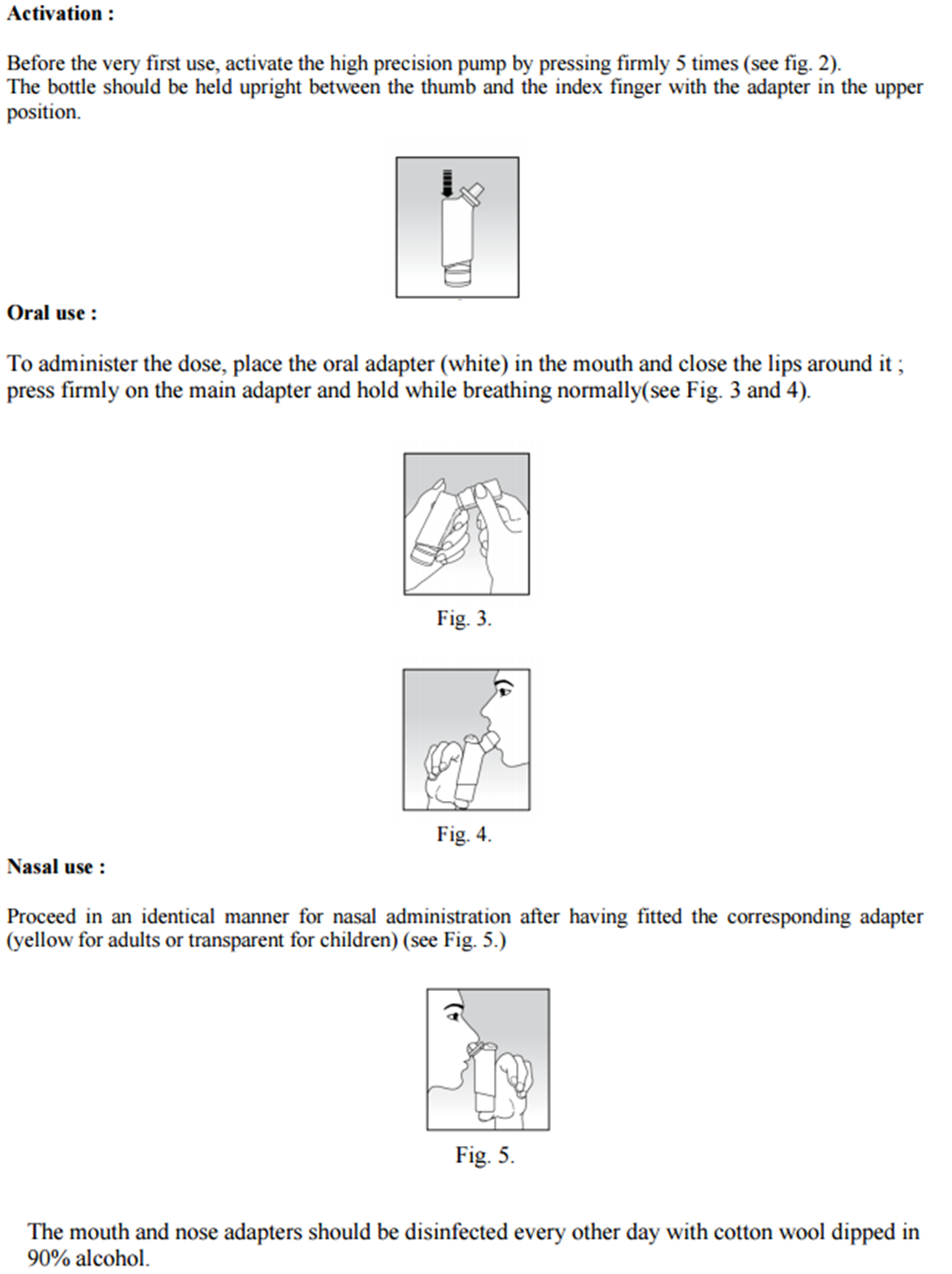 Activation :

Before the very first use, activate the high precision pump by pressing firmly 5 times (see fig. 2). The bottle should be held upright between the thumb and the index finger with the adapter in the upper position.

Oral use :

To administer the dose, place the oral adapter (white) in the mouth and close the lips around it ; press firmly on the main adapter and hold while breathing normally(see Fig. 3 and 4).

Fig. 3.

Fig. 4.

Nasal use :

Proceed in an identical manner for nasal administration after having fitted the corresponding adapter (yellow for adults or transparent for children) (see Fig. 5.)

Fig. 5.

The mouth and nose adapters should be disinfected every other day with cotton wool dipped in 90% alcohol.