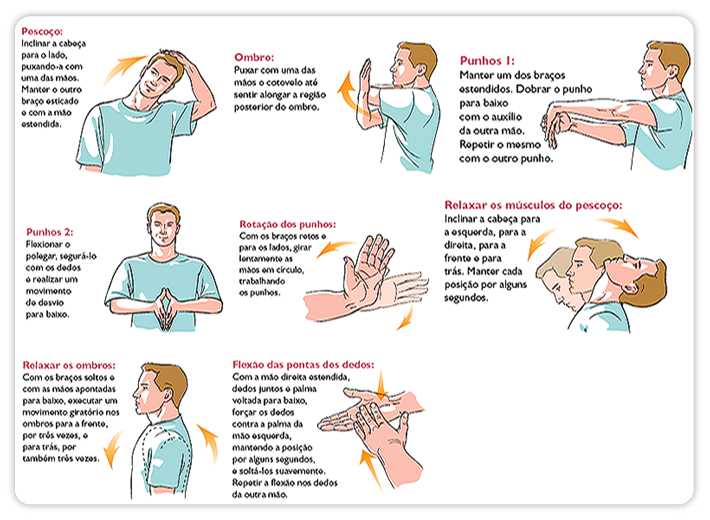 Pescoço:
Inclinar a cabeça para o lado, puxando-a com uma das mãos. Manter o outro braço esticado e com a mão estendida.

Ombro:
Puxar com uma das mãos o cotovelo até sentir alongar a região posterior do ombro.

Punhos 1:
Manter um dos braços estendidos. Dobrar o punho para baixo com o auxílio da outra mão. Repetir o mesmo com o outro punho.

Punhos 2:
Flexionar o polegar, segurá-lo com os dedos e realizar um movimento de desvio para baixo.

Rotação dos punhos:
Com os braços retos e para os lados, girar lentamente as mãos em círculo, trabalhando os punhos.

Relaxar os músculos do pescoço:
Inclinar a cabeça para a esquerda, para a direita, para a frente e para trás. Manter cada posição por alguns segundos.

Relaxar os ombros:
Com os braços soltos e com as mãos apontadas para baixo, executar um movimento giratório nos ombros para a frente, por três vezes, e para trás, por também três vezes.

Flexão das pontas dos dedos:
Com a mão direita estendida, dedos juntos e palma voltada para baixo, forçar os dedos contra a palma da mão esquerda, mantendo a posição por alguns segundos, e soltá-los suavemente. Repetir a flexão nos dedos da outra mão.