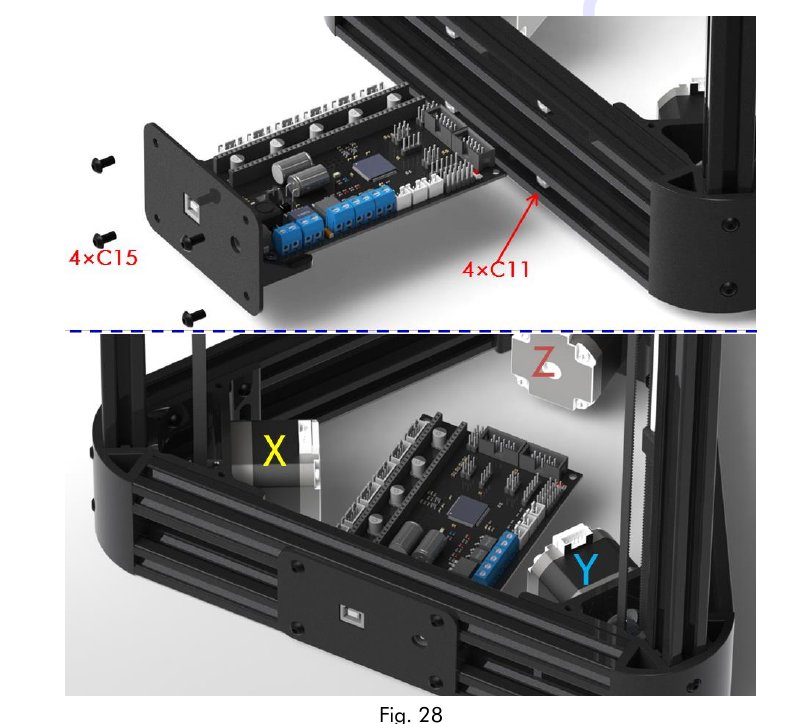 4×C15

4×C11

Z

X

Y

Fig. 28