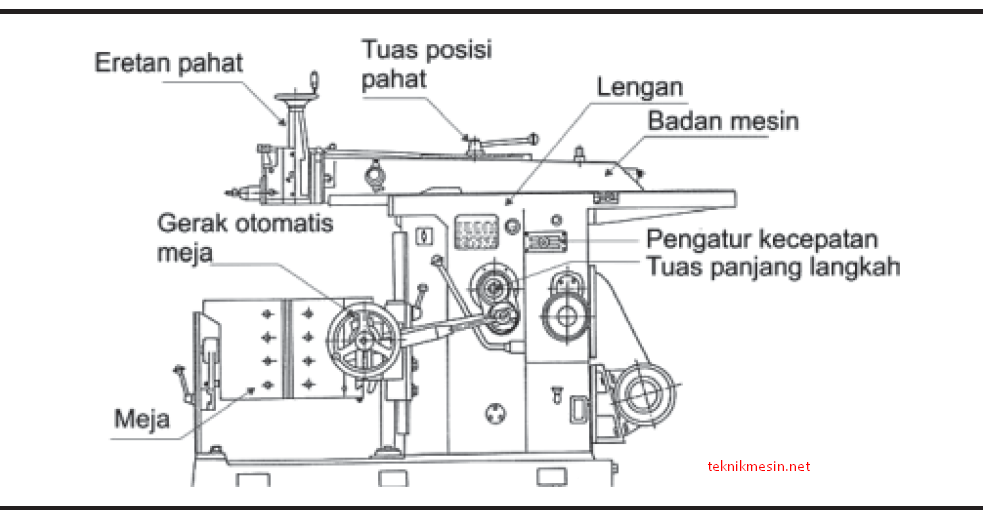 Eretan pahat

Tuas posisi pahat

Lengan

Badan mesin

Gerak otomatis meja

Pengatur kecepatan

Tuas panjang langkah

Meja

teknikmesin.net