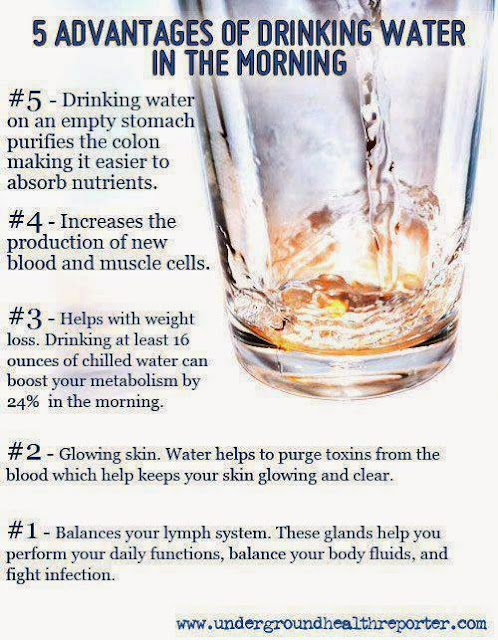 5 ADVANTAGES OF DRINKING WATER IN THE MORNING

#5 - Drinking water on an empty stomach purifies the colon making it easier to absorb nutrients.

#4 - Increases the production of new blood and muscle cells.

#3 - Helps with weight loss. Drinking at least 16 ounces of chilled water can boost your metabolism by 24% in the morning.

#2 - Glowing skin. Water helps to purge toxins from the blood which help keeps your skin glowing and clear.

#1 - Balances your lymph system. These glands help you perform your daily functions, balance your body fluids, and fight infection.

www.undergroundhealthreporter.com