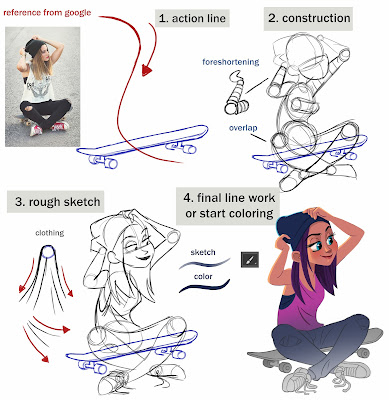 reference from google

1. action line

2. construction

foreshortening

overlap

3. rough sketch

clothing

4. final line work or start coloring

sketch

color