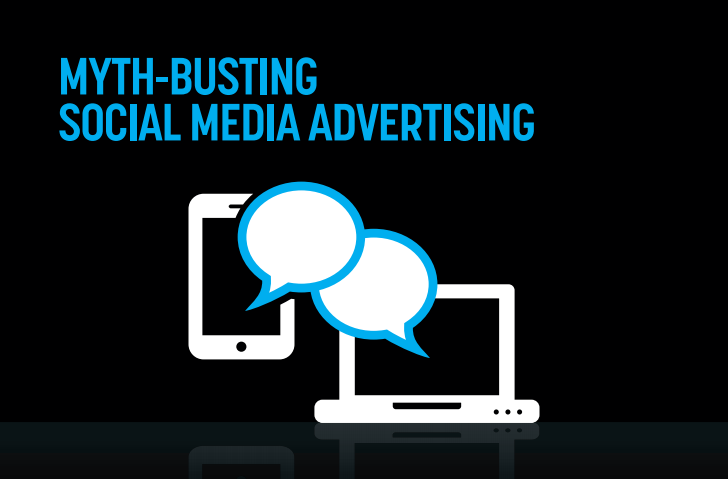 MYTH-BUSTING
SOCIAL MEDIA ADVERTISING