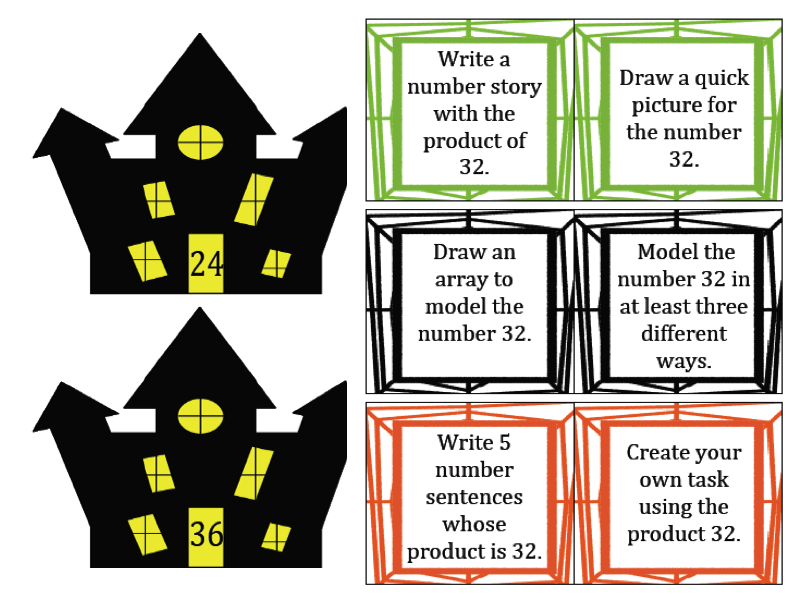 24

36

Write a number story with the product of 32.

Draw a quick picture for the number 32.

Draw an array to model the number 32.

Model the number 32 in at least three different ways.

Write 5 number sentences whose product is 32.

Create your own task using the product 32.