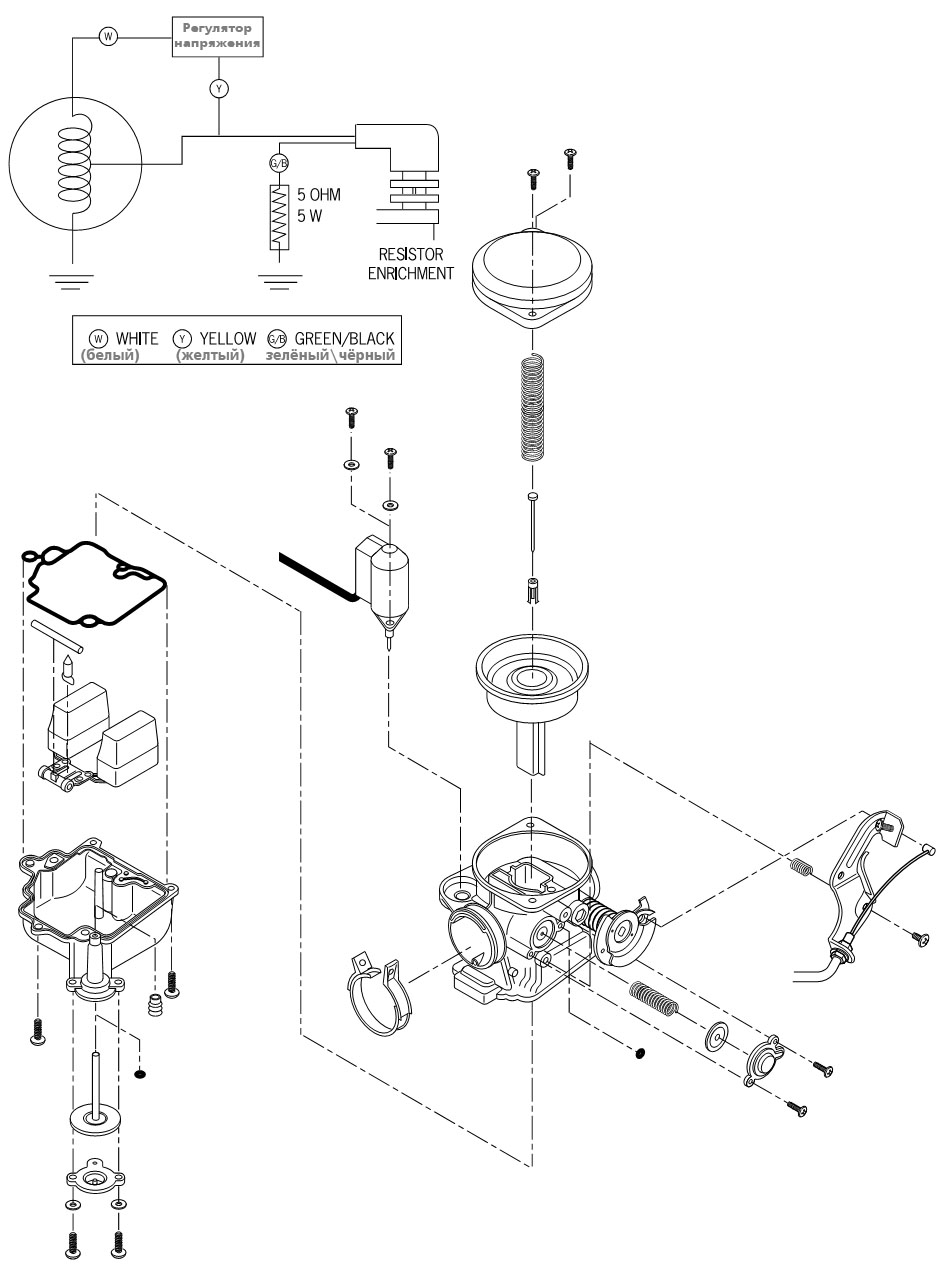 W
Регулятор напряжения
Y
G/B
5 OHM
5 W
RESISTOR ENRICHMENT

W WHITE (белый) Y YELLOW (желтый) G/B GREEN/BLACK зелёный\чёрный