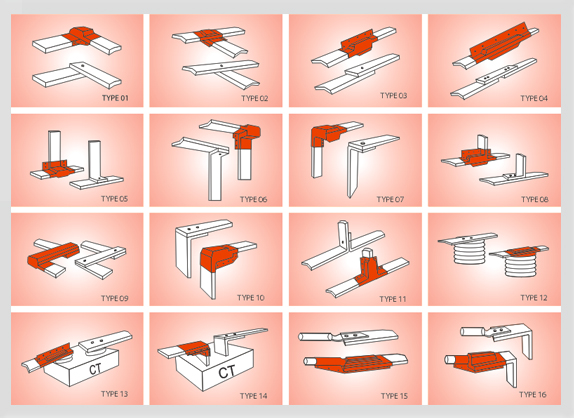 TYPE 01

TYPE 02

TYPE 03

TYPE 04

TYPE 05

TYPE 06

TYPE 07

TYPE 08

TYPE 09

TYPE 10

TYPE 11

TYPE 12

CT

TYPE 13

CT

TYPE 14

TYPE 15

TYPE 16