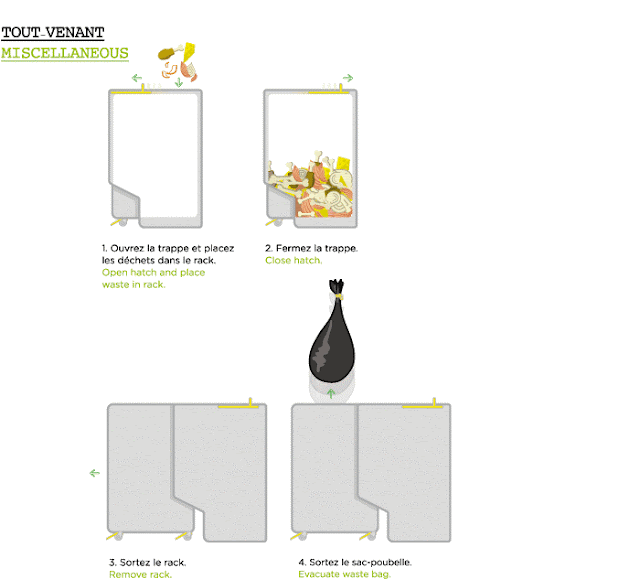 TOUT-VENANT
MISCELLANEOUS

1. Ouvrez la trappe et placez les déchets dans le rack.
Open hatch and place waste in rack.

2. Fermez la trappe.
Close hatch.

3. Sortez le rack.
Remove rack.

4. Sortez le sac-poubelle.
Evacuate waste bag.